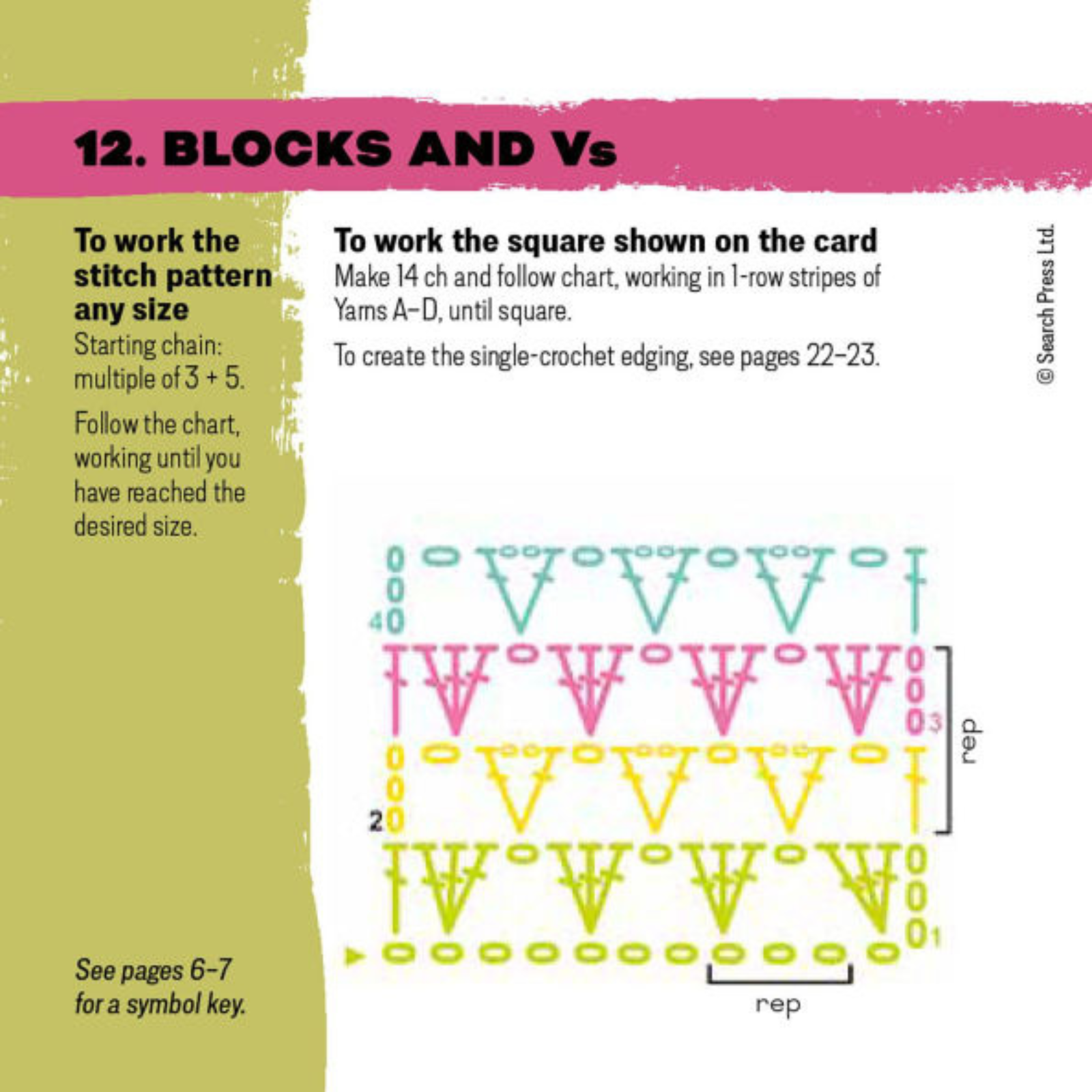 12. BLOCKS AND Vs

To work the stitch pattern any size
Starting chain: multiple of 3 + 5.

Follow the chart, working until you have reached the desired size.

See pages 6–7 for a symbol key.

To work the square shown on the card
Make 14 ch and follow chart, working in 1-row stripes of Yarns A–D, until square.

To create the single-crochet edging, see pages 22–23.

© Search Press Ltd.

4
3
rep
2
1
rep